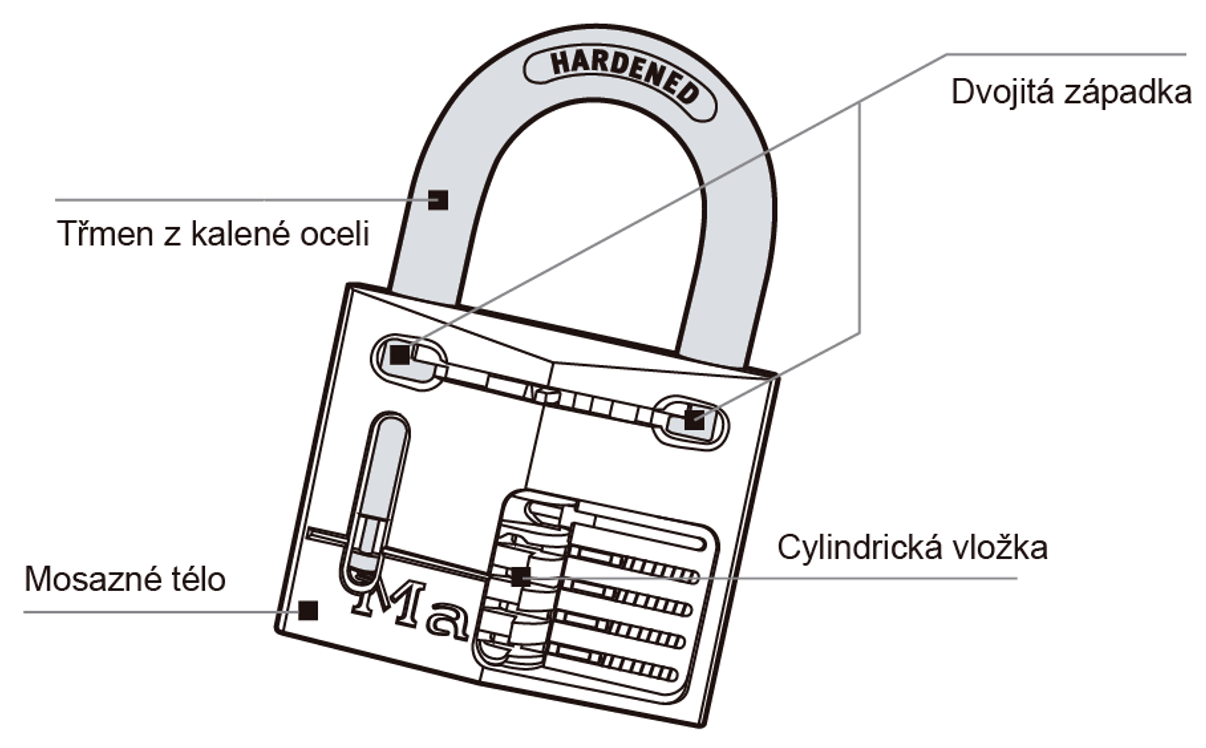 HARDENED

Dvojitá západka

Třmen z kalené oceli

Cylindrická vložka

Mosazné tělo

Ma